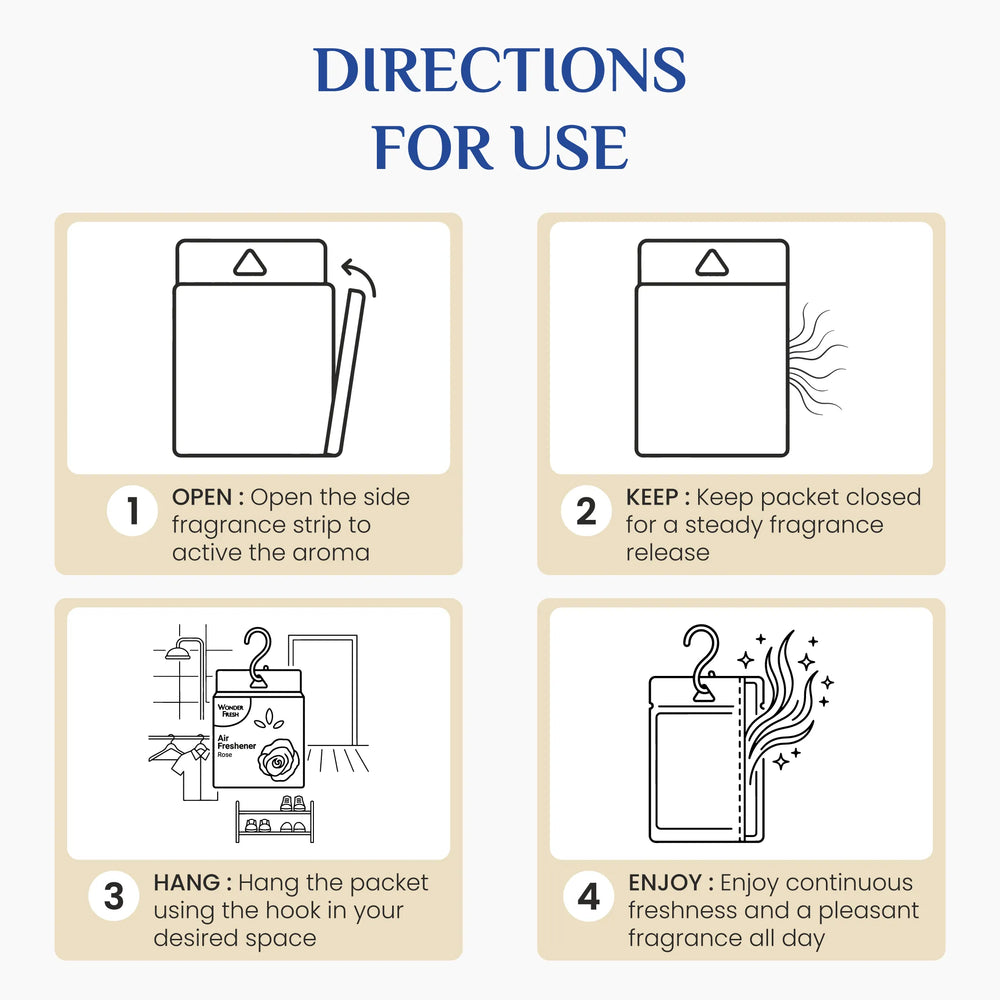 DIRECTIONS FOR USE

1 OPEN : Open the side fragrance strip to active the aroma

2 KEEP : Keep packet closed for a steady fragrance release

WONDER FRESH
Air Freshener
Rose

3 HANG : Hang the packet using the hook in your desired space

4 ENJOY : Enjoy continuous freshness and a pleasant fragrance all day