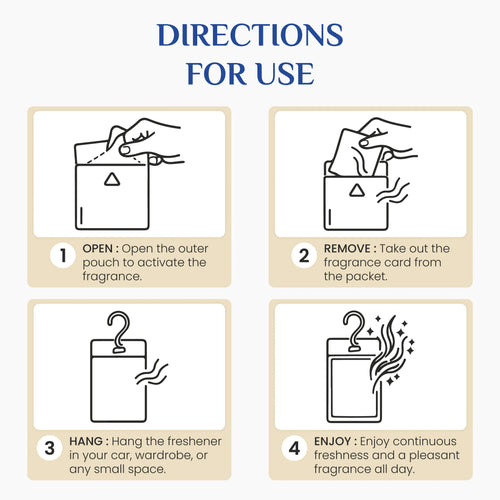 DIRECTIONS FOR USE

1 OPEN : Open the outer pouch to activate the fragrance.

2 REMOVE : Take out the fragrance card from the packet.

3 HANG : Hang the freshener in your car, wardrobe, or any small space.

4 ENJOY : Enjoy continuous freshness and a pleasant fragrance all day.